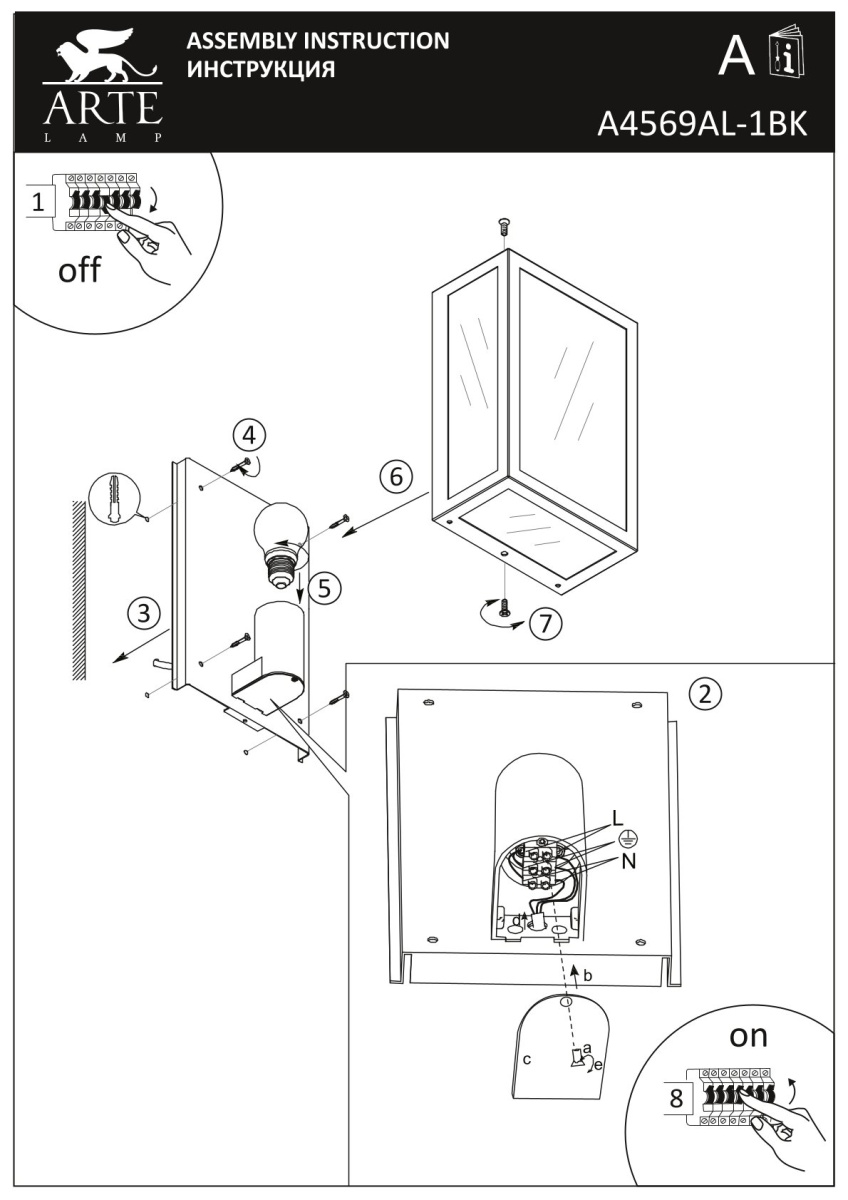 ARTE
LAMP

ASSEMBLY INSTRUCTION
ИНСТРУКЦИЯ

A

A4569AL-1BK

1

off

4

6

5

3

7

2

L

N

d

b

c

a

e

on

8